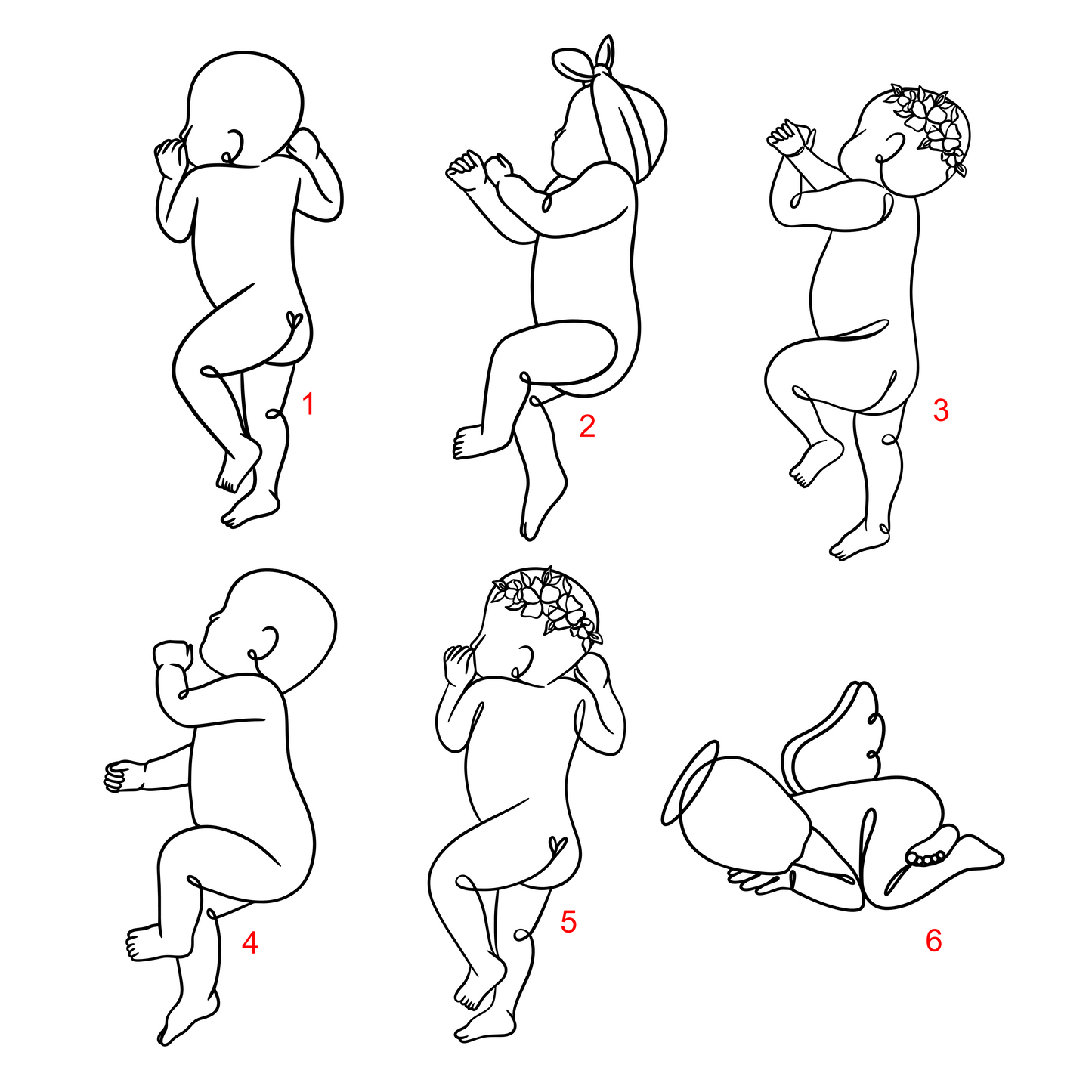 1

2

3

4

5

6